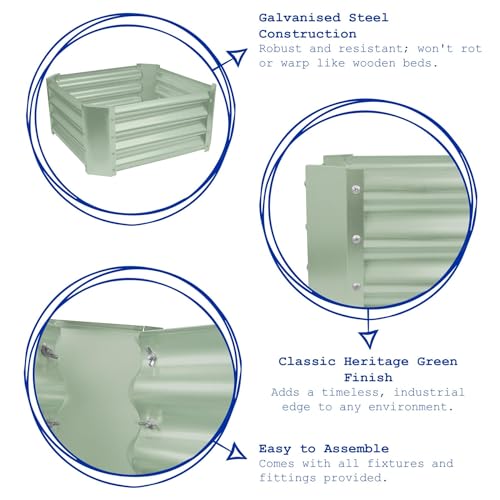 Galvanised Steel Construction
Robust and resistant; won't rot or warp like wooden beds.

Classic Heritage Green Finish
Adds a timeless, industrial edge to any environment.

Easy to Assemble
Comes with all fixtures and fittings provided.