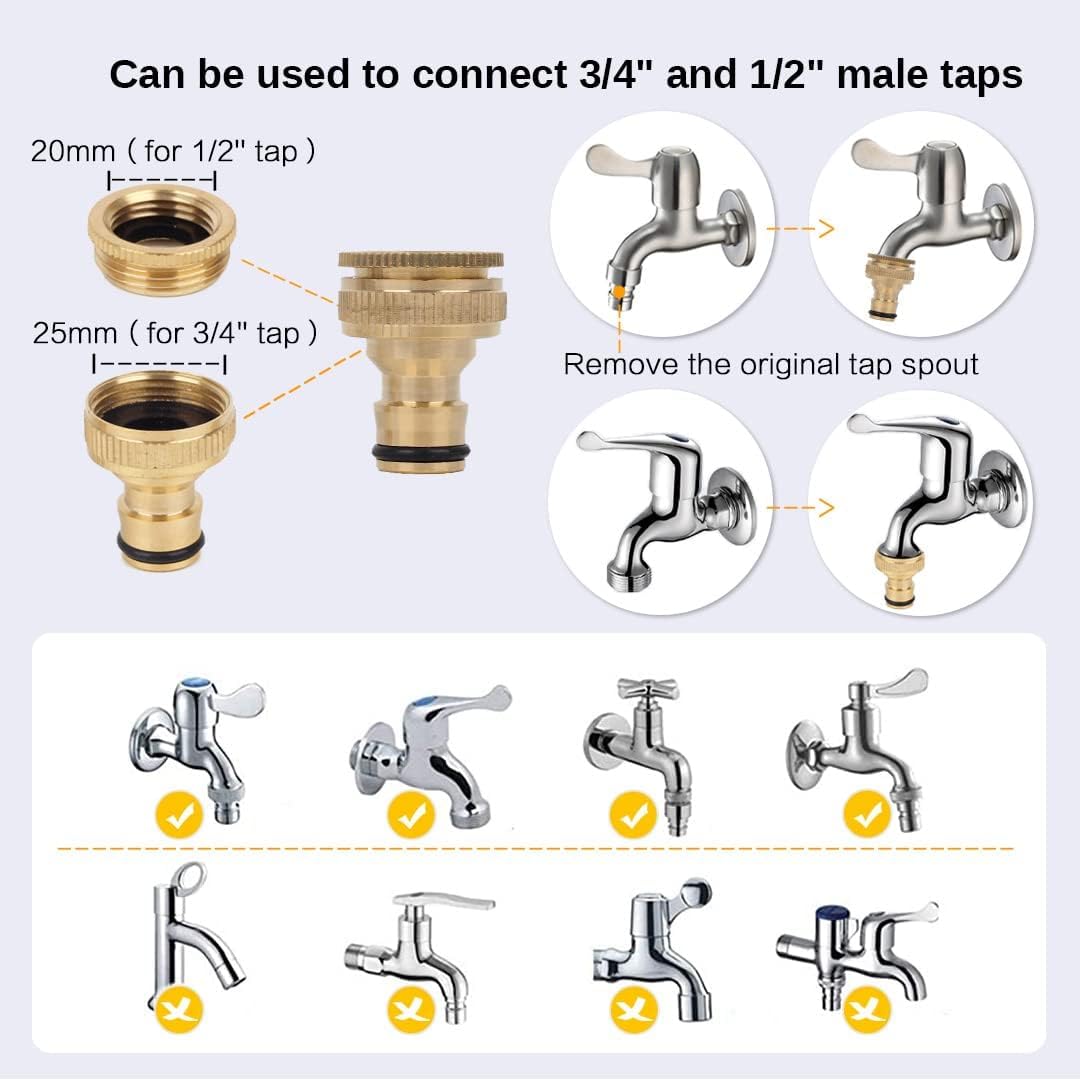 Can be used to connect 3/4" and 1/2" male taps

20mm ( for 1/2" tap )

25mm ( for 3/4" tap )

Remove the original tap spout