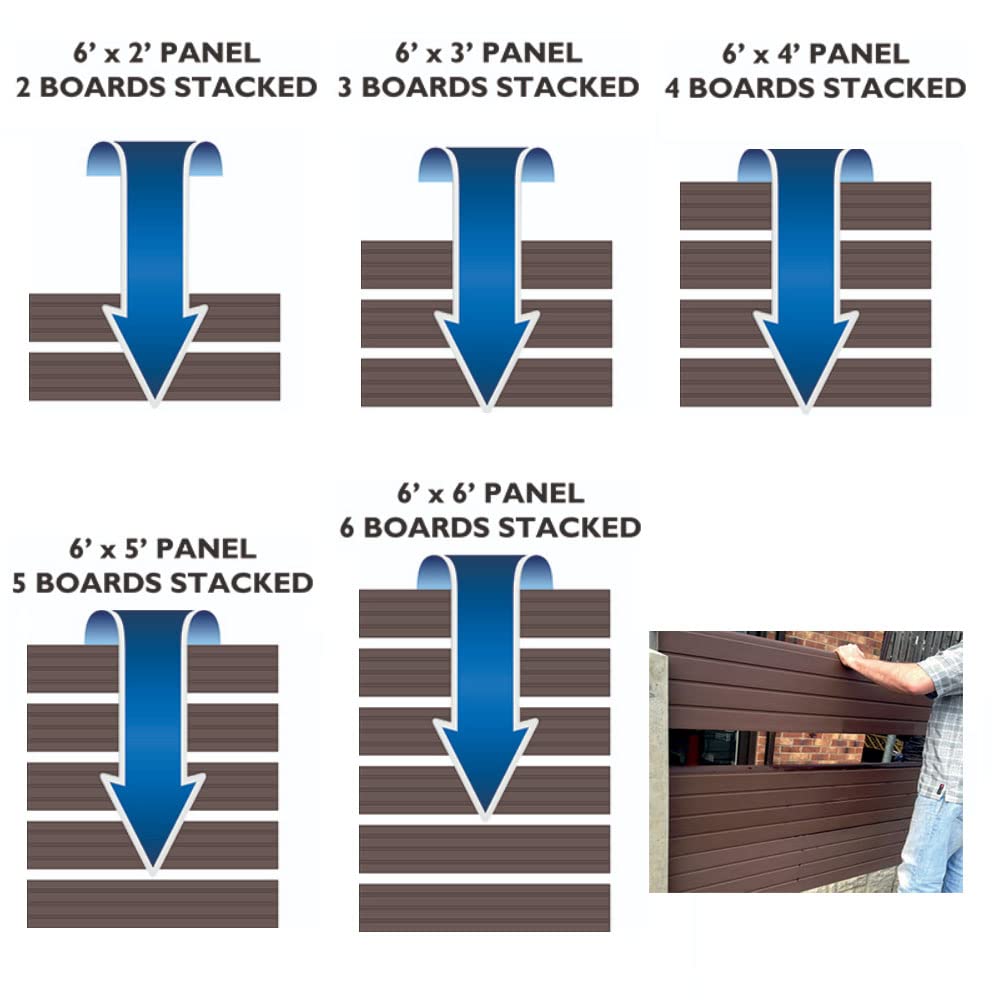 6’ x 2’ PANEL
2 BOARDS STACKED

6’ x 3’ PANEL
3 BOARDS STACKED

6’ x 4’ PANEL
4 BOARDS STACKED

6’ x 5’ PANEL
5 BOARDS STACKED

6’ x 6’ PANEL
6 BOARDS STACKED