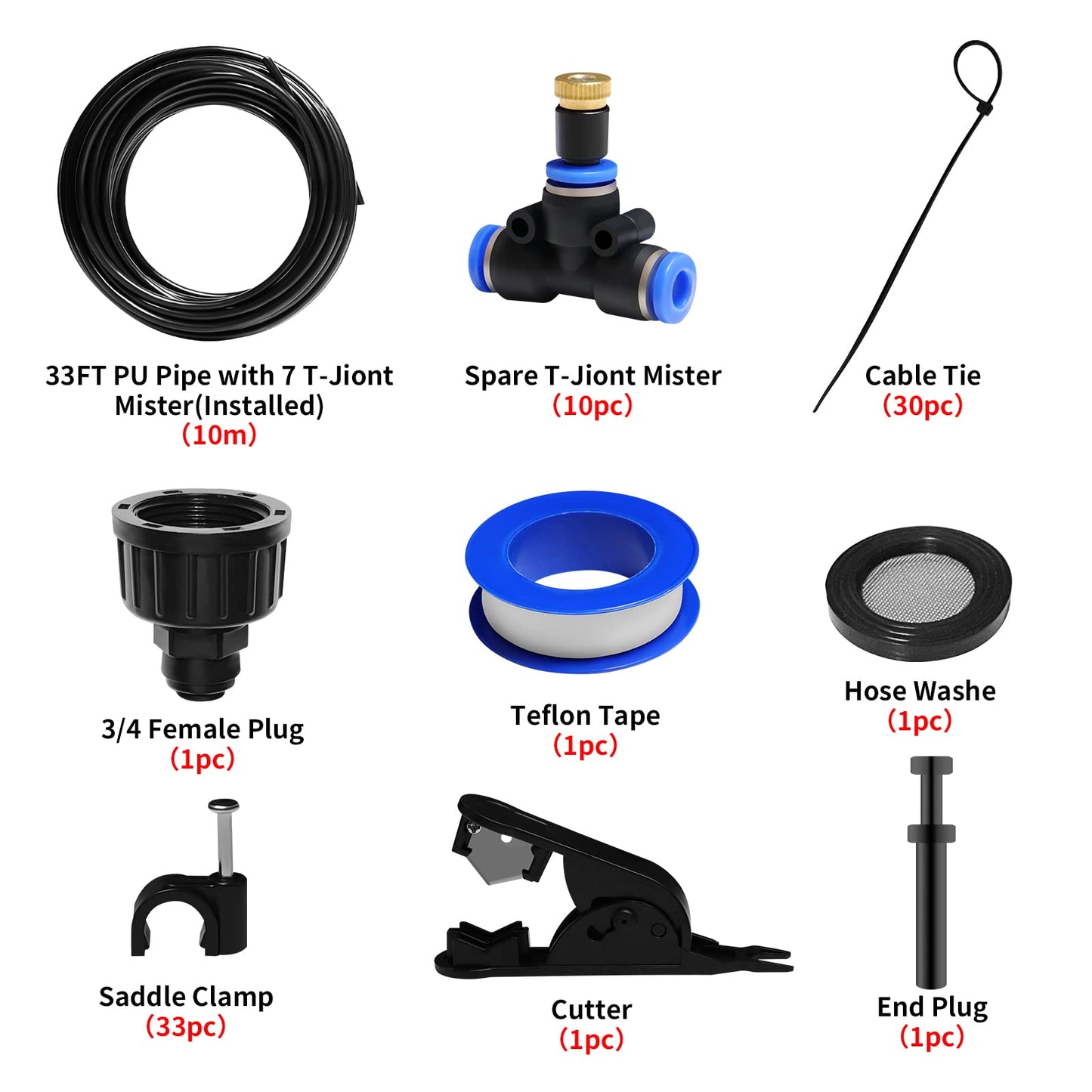 33FT PU Pipe with 7 T-Jiont Mister(Installed)
(10m)

Spare T-Jiont Mister
(10pc)

Cable Tie
(30pc)

3/4 Female Plug
(1pc)

Teflon Tape
(1pc)

Hose Washe
(1pc)

Saddle Clamp
(33pc)

Cutter
(1pc)

End Plug
(1pc)