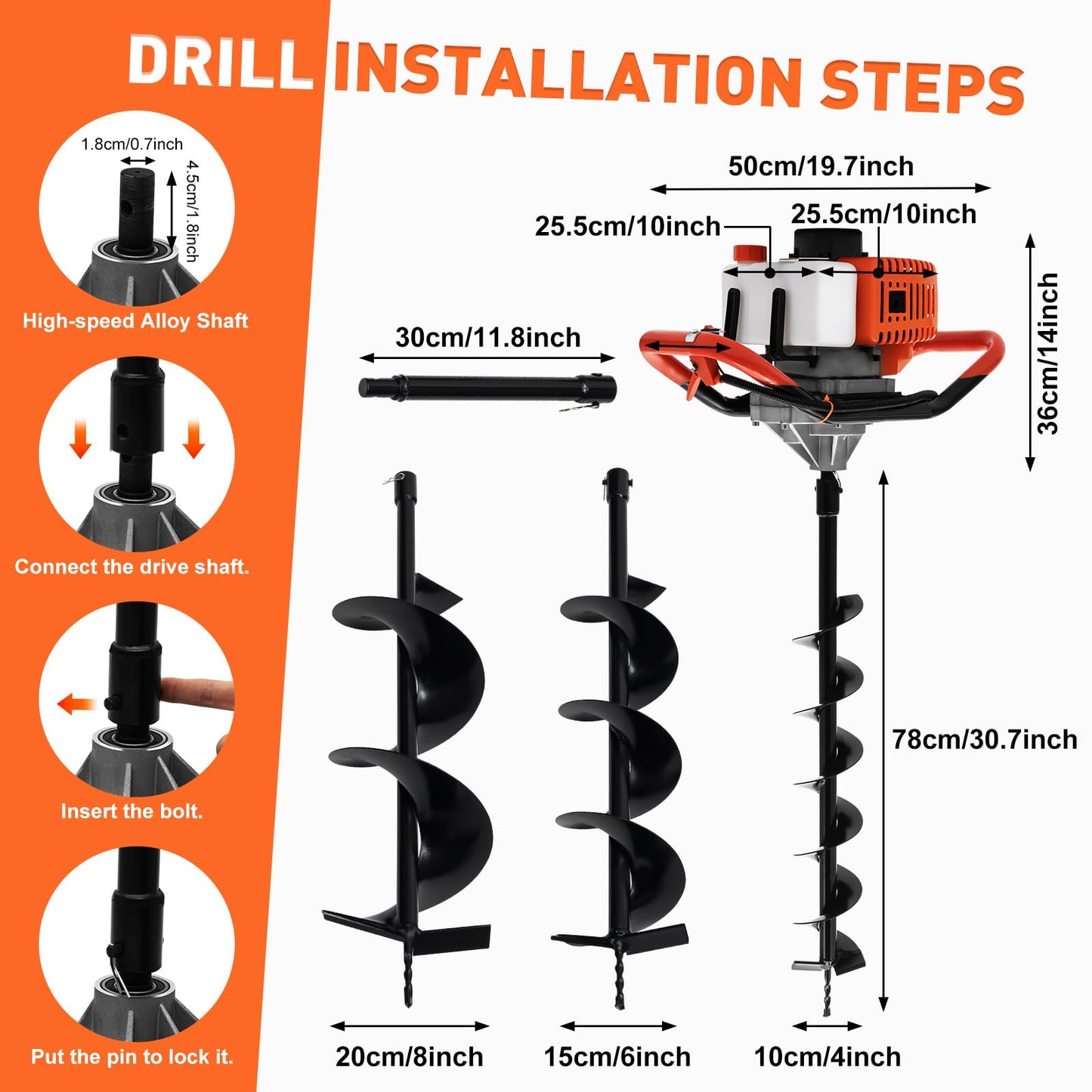 DRILL INSTALLATION STEPS

1.8cm/0.7inch
4.5cm/1.8inch
High-speed Alloy Shaft

Connect the drive shaft.

Insert the bolt.

Put the pin to lock it.

50cm/19.7inch
25.5cm/10inch
25.5cm/10inch
36cm/14inch
30cm/11.8inch
78cm/30.7inch
20cm/8inch
15cm/6inch
10cm/4inch