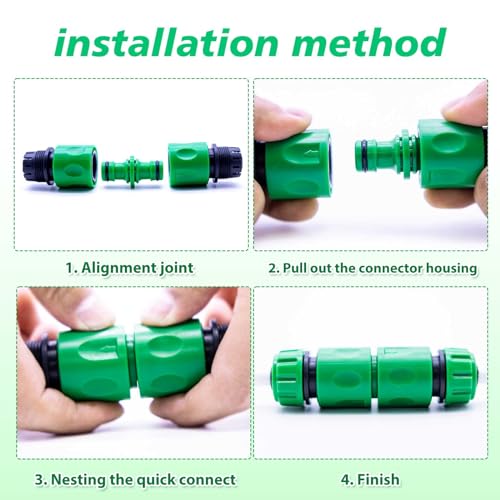 installation method

1. Alignment joint

2. Pull out the connector housing

3. Nesting the quick connect

4. Finish