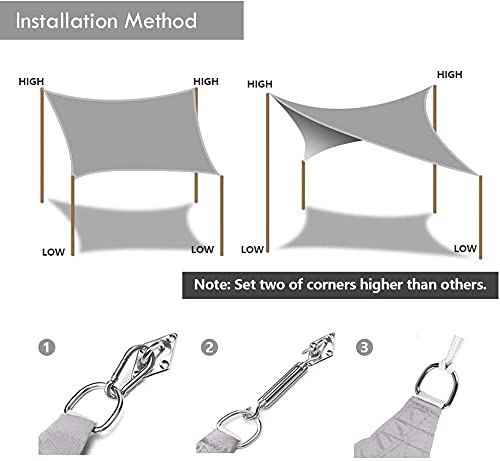 Installation Method

HIGH
HIGH
LOW
LOW

HIGH
HIGH
LOW
LOW

Note: Set two of corners higher than others.

1

2

3