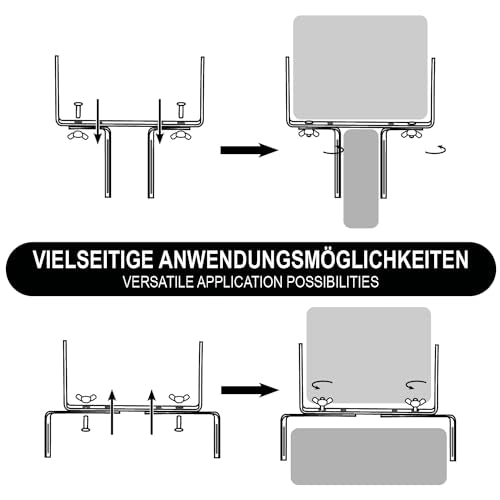 VIELSEITIGE ANWENDUNGSMÖGLICHKEITEN
VERSATILE APPLICATION POSSIBILITIES