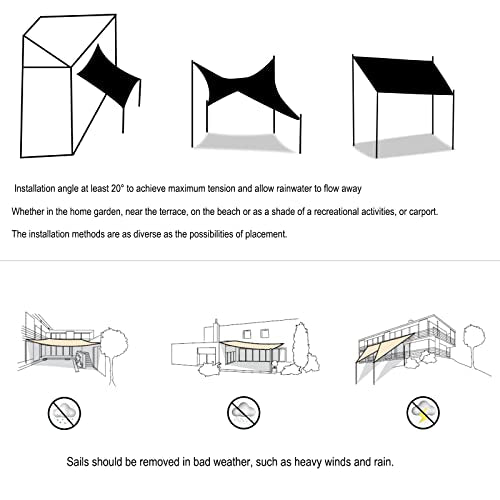 Installation angle at least 20° to achieve maximum tension and allow rainwater to flow away

Whether in the home garden, near the terrace, on the beach or as a shade of a recreational activities, or carport.

The installation methods are as diverse as the possibilities of placement.

Sails should be removed in bad weather, such as heavy winds and rain.