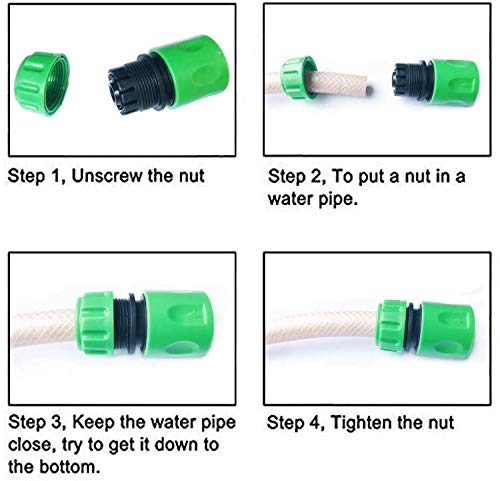 Step 1, Unscrew the nut

Step 2, To put a nut in a water pipe.

Step 3, Keep the water pipe close, try to get it down to the bottom.

Step 4, Tighten the nut