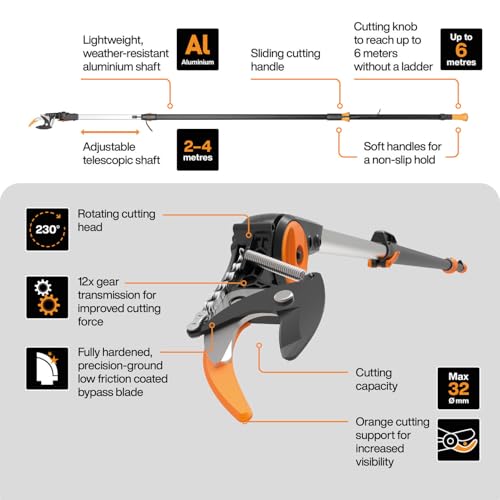 Lightweight, weather-resistant aluminium shaft

Al
Aluminium

Sliding cutting handle

Cutting knob to reach up to 6 meters without a ladder

Up to
6
metres

Adjustable telescopic shaft

2–4
metres

Soft handles for a non-slip hold

230°

Rotating cutting head

12x gear transmission for improved cutting force

Fully hardened, precision-ground low friction coated bypass blade

Cutting capacity

Max
32
Ømm

Orange cutting support for increased visibility