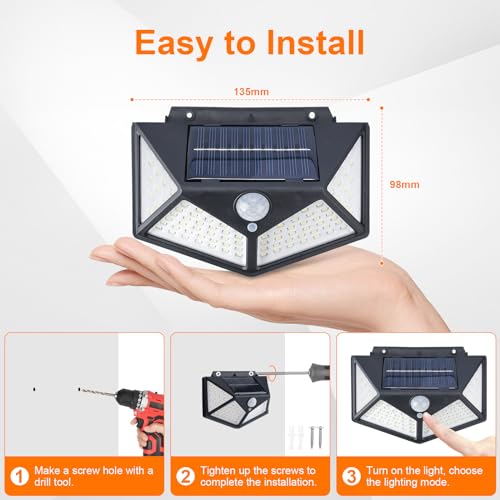 Easy to Install

135mm

98mm

1 Make a screw hole with a drill tool.

2 Tighten up the screws to complete the installation.

3 Turn on the light, choose the lighting mode.