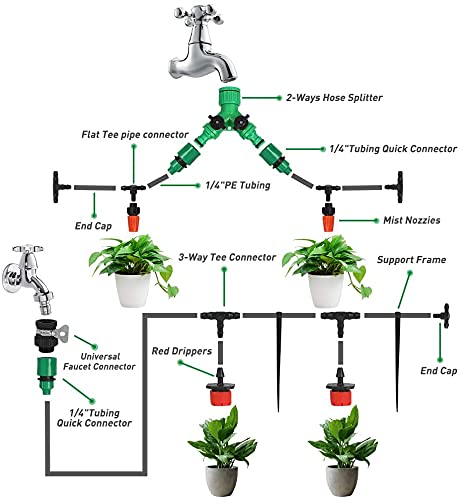 2-Ways Hose Splitter

Flat Tee pipe connector

1/4"Tubing Quick Connector

1/4"PE Tubing

End Cap

Mist Nozzies

3-Way Tee Connector

Support Frame

Universal Faucet Connector

Red Drippers

End Cap

1/4"Tubing Quick Connector