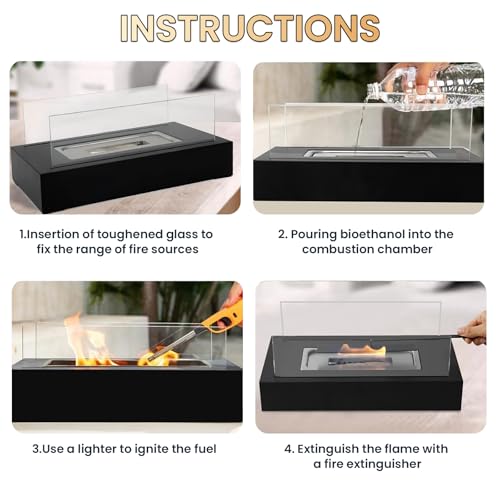 INSTRUCTIONS

1.Insertion of toughened glass to fix the range of fire sources

2. Pouring bioethanol into the combustion chamber

3.Use a lighter to ignite the fuel

4. Extinguish the flame with a fire extinguisher