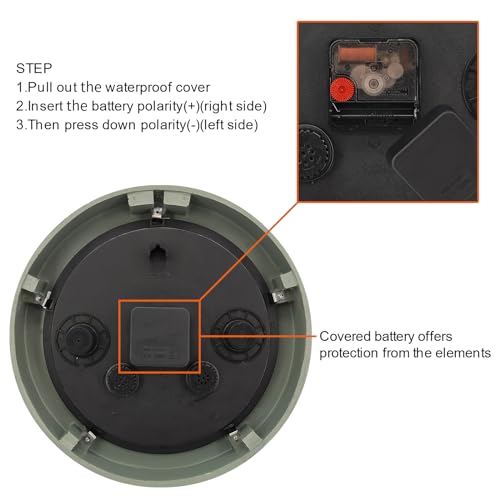 STEP
1.Pull out the waterproof cover
2.Insert the battery polarity(+)(right side)
3.Then press down polarity(-)(left side)

Covered battery offers protection from the elements