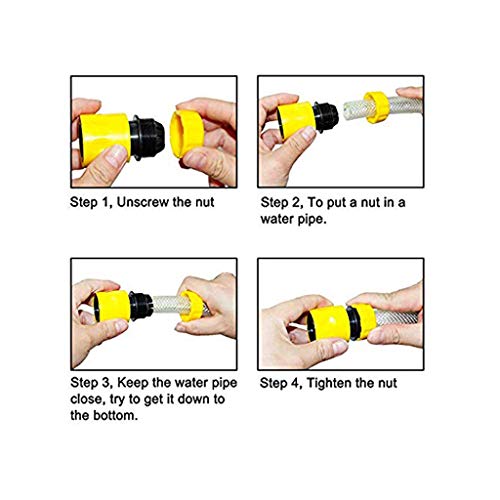 Step 1, Unscrew the nut

Step 2, To put a nut in a water pipe.

Step 3, Keep the water pipe close, try to get it down to the bottom.

Step 4, Tighten the nut