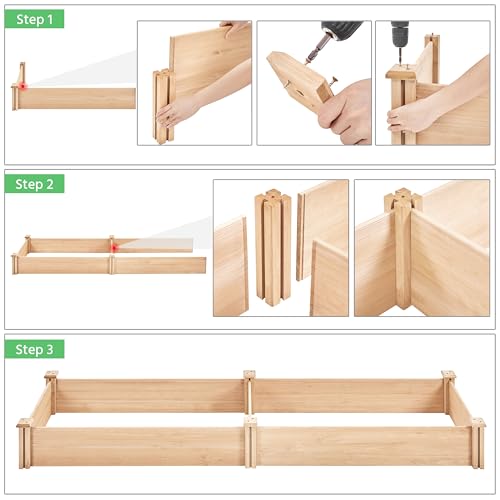 Step 1

Step 2

Step 3