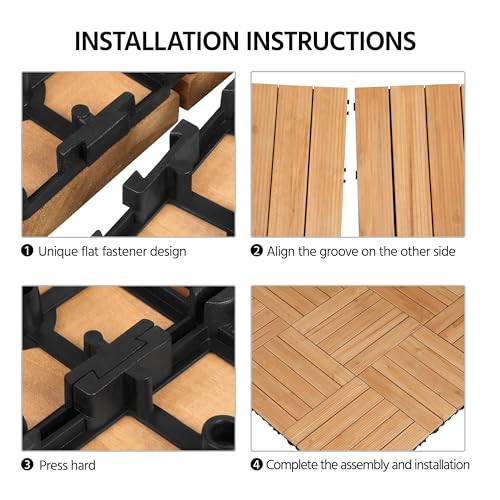 INSTALLATION INSTRUCTIONS

❶ Unique flat fastener design

❷ Align the groove on the other side

❸ Press hard

❹ Complete the assembly and installation