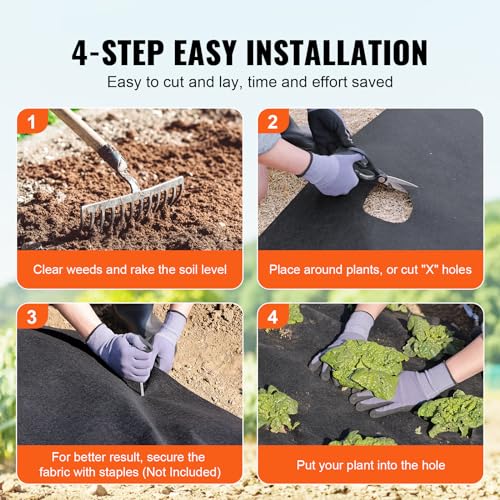 4-STEP EASY INSTALLATION

Easy to cut and lay, time and effort saved

1

Clear weeds and rake the soil level

2

Place around plants, or cut "X" holes

3

For better result, secure the fabric with staples (Not Included)

4

Put your plant into the hole