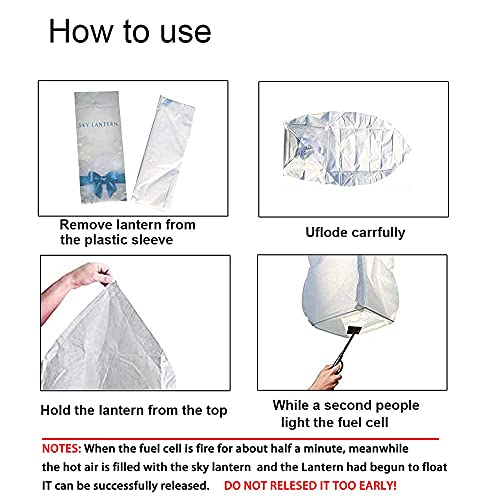 How to use

SKY LANTERN

Remove lantern from the plastic sleeve

Uflode carrfully

Hold the lantern from the top

While a second people light the fuel cell

NOTES: When the fuel cell is fire for about half a minute, meanwhile the hot air is filled with the sky lantern and the Lantern had begun to float IT can be successfully released. DO NOT RELESED IT TOO EARLY!