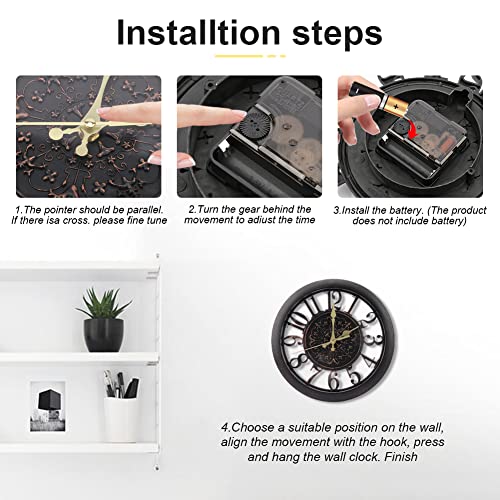 Installtion steps

1.The pointer should be parallel. If there isa cross. please fine tune

2.Turn the gear behind the movement to adiust the time

3.Install the battery. (The product does not include battery)

12
1
2
3
4
5
6
7
8
9
10
11

4.Choose a suitable position on the wall, align the movement with the hook, press and hang the wall clock. Finish