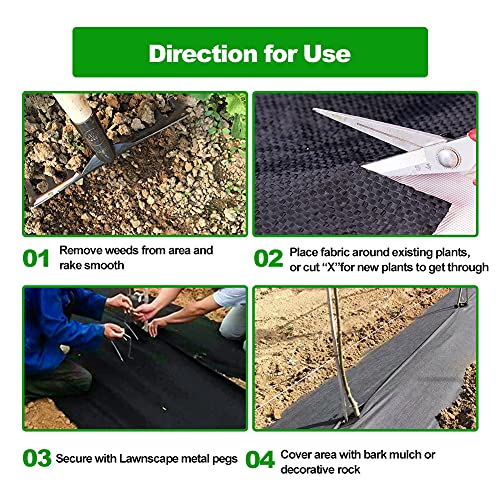 Direction for Use

01 Remove weeds from area and rake smooth

02 Place fabric around existing plants, or cut “X”for new plants to get through

03 Secure with Lawnscape metal pegs

04 Cover area with bark mulch or decorative rock