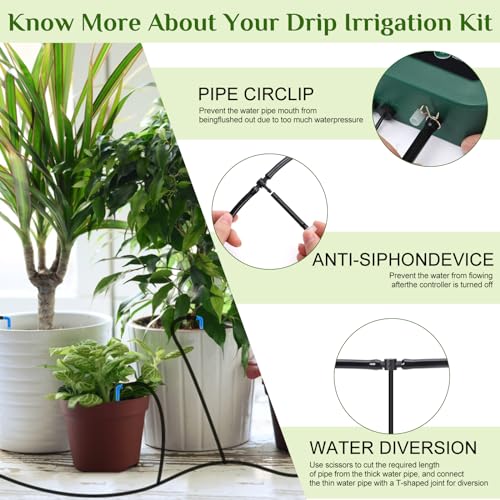 Know More About Your Drip Irrigation Kit

PIPE CIRCLIP
Prevent the water pipe mouth from beingflushed out due to too much waterpressure

ANTI-SIPHONDEVICE
Prevent the water from flowing afterthe controller is turned off

WATER DIVERSION
Use scissors to cut the required length of pipe from the thick water pipe, and connect the thin water pipe with a T-shaped joint for diversion