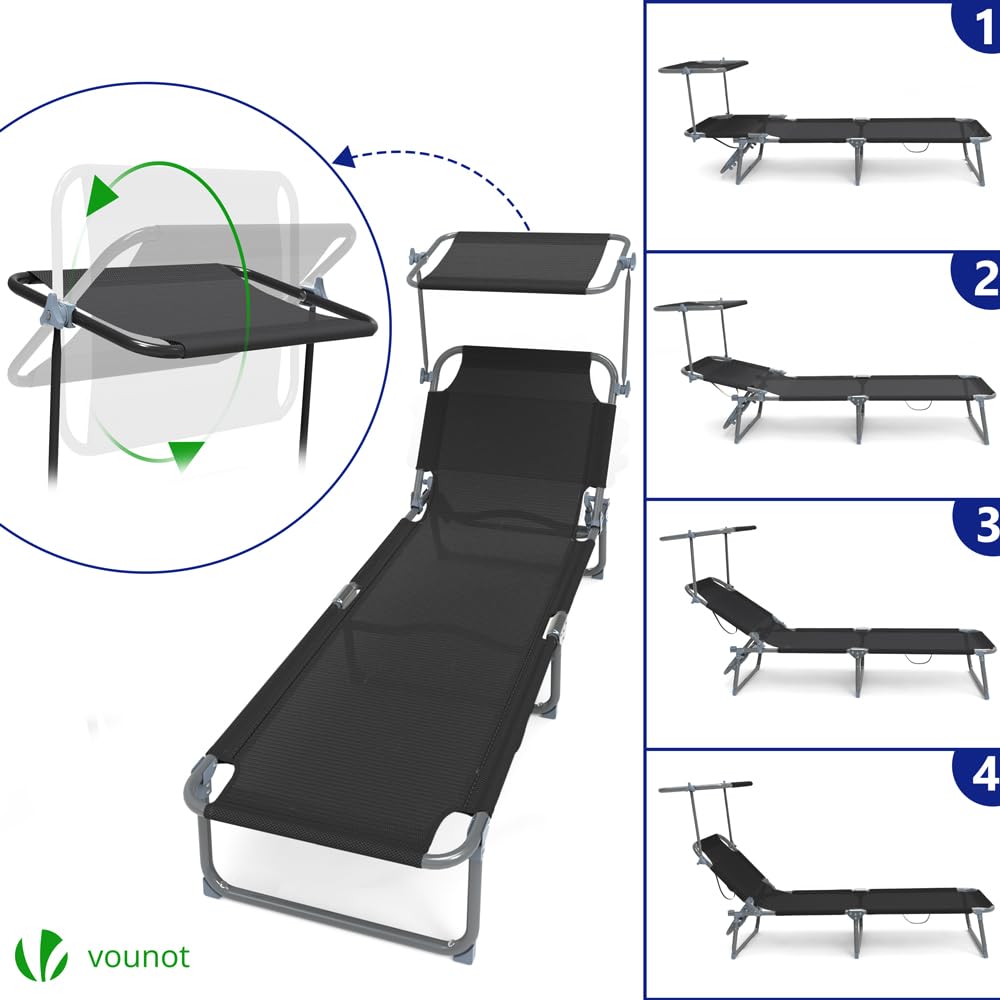 1

2

3

4

vounot