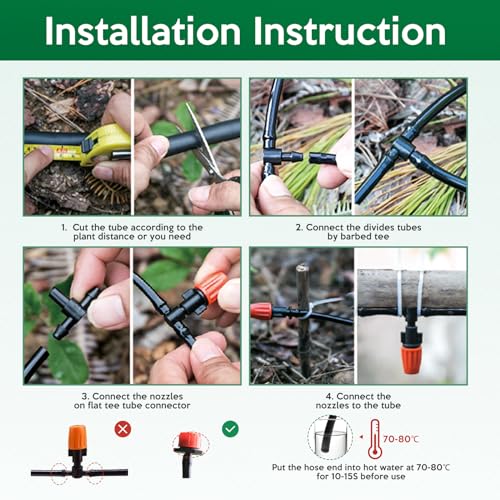 Installation Instruction

1. Cut the tube according to the plant distance or you need

2. Connect the divides tubes by barbed tee

3. Connect the nozzles on flat tee tube connector

4. Connect the nozzles to the tube

70-80℃

Put the hose end into hot water at 70-80℃ for 10-15S before use