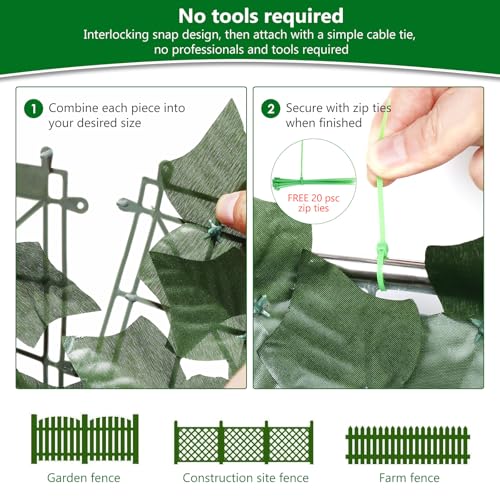 No tools required

Interlocking snap design, then attach with a simple cable tie, no professionals and tools required

1 Combine each piece into your desired size

2 Secure with zip ties when finished

FREE 20 psc zip ties

Garden fence

Construction site fence

Farm fence