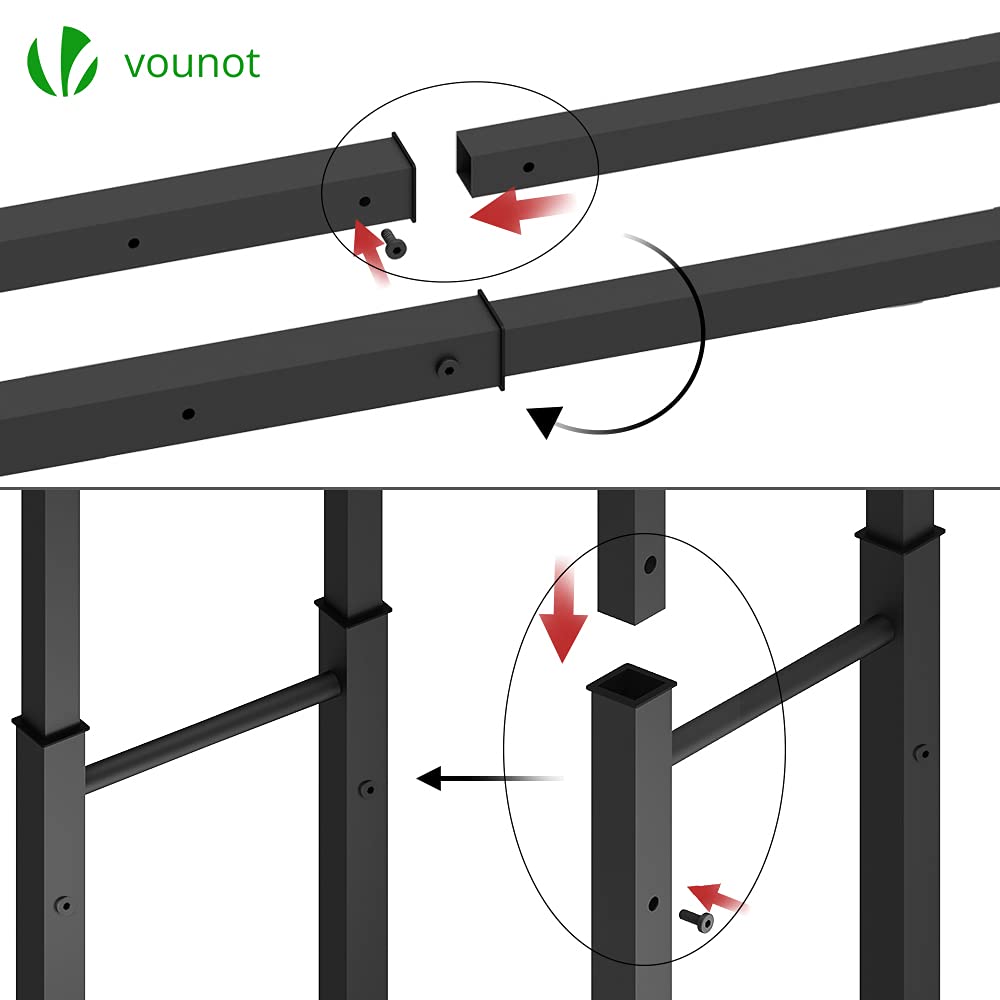 vounot