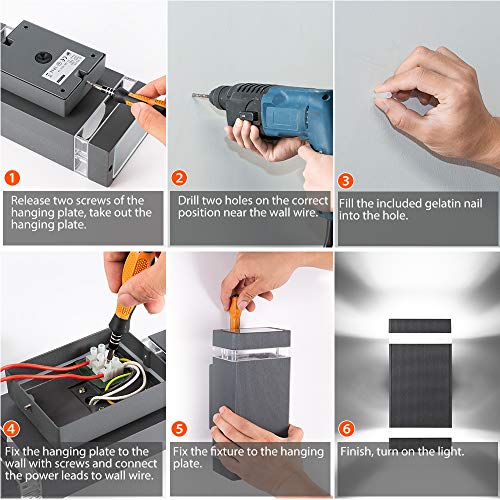 1

Release two screws of the hanging plate, take out the hanging plate.

2

Drill two holes on the correct position near the wall wire.

3

Fill the included gelatin nail into the hole.

4

Fix the hanging plate to the wall with screws and connect the power leads to wall wire.

5

Fix the fixture to the hanging plate.

6

Finish, turn on the light.