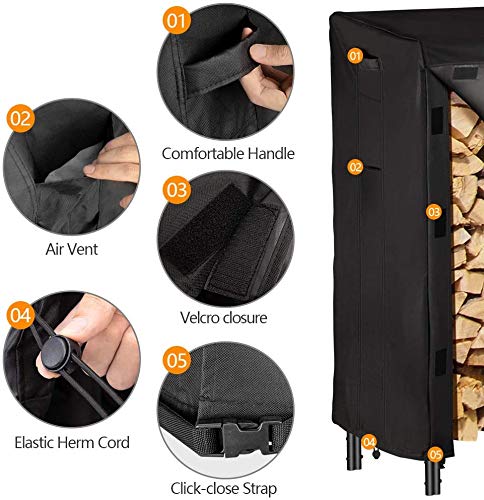 01
Comfortable Handle

02
Air Vent

03
Velcro closure

04
Elastic Herm Cord

05
Click-close Strap

01
02
03
04
05