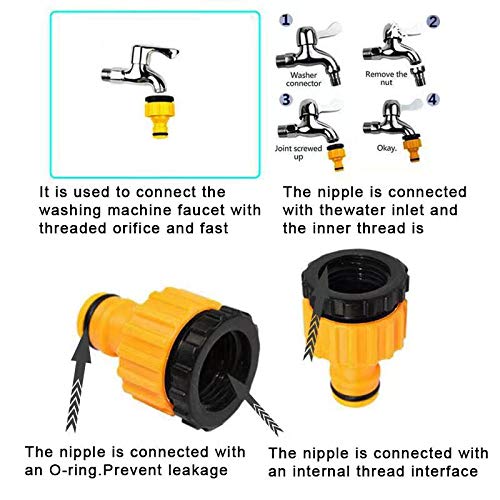 1
Washer connector

2
Remove the nut

3
Joint screwed up

4
Okay.

It is used to connect the washing machine faucet with threaded orifice and fast

The nipple is connected with thewater inlet and the inner thread is

The nipple is connected with an O-ring.Prevent leakage

The nipple is connected with an internal thread interface