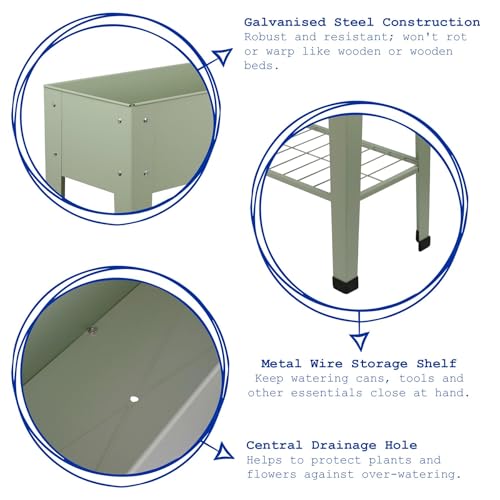 Galvanised Steel Construction
Robust and resistant; won't rot or warp like wooden or wooden beds.

Metal Wire Storage Shelf
Keep watering cans, tools and other essentials close at hand.

Central Drainage Hole
Helps to protect plants and flowers against over-watering.