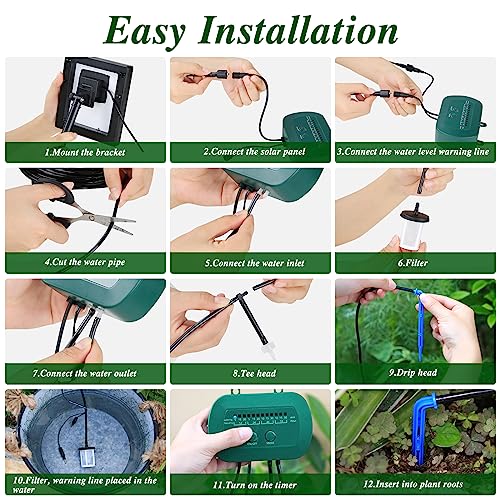 Easy Installation

1.Mount the bracket

2.Connect the solar panel

3.Connect the water level warning line

4.Cut the water pipe

5.Connect the water inlet

6.Filter

7.Connect the water outlet

8.Tee head

9.Drip head

10.Filter, warning line placed in the water

11.Turn on the timer

12.Insert into plant roots