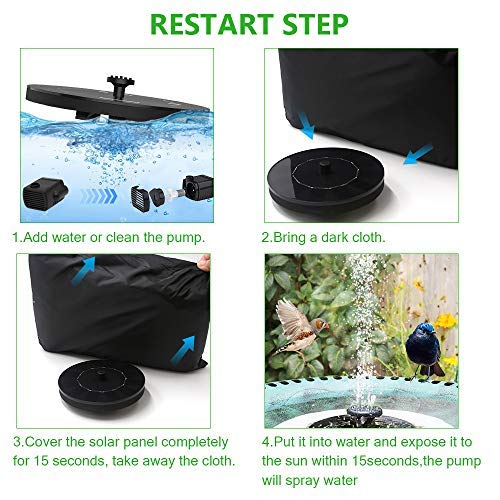 RESTART STEP

1.Add water or clean the pump.

2.Bring a dark cloth.

3.Cover the solar panel completely for 15 seconds, take away the cloth.

4.Put it into water and expose it to the sun within 15seconds,the pump will spray water