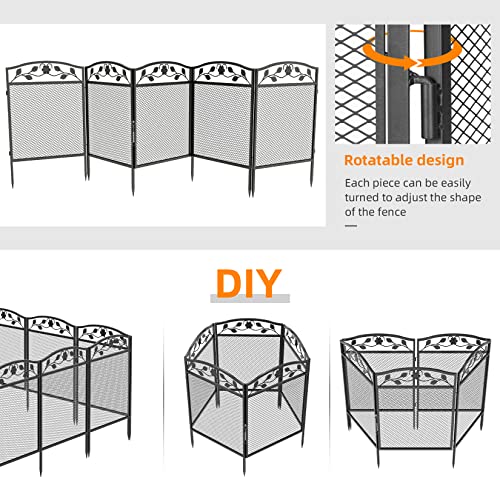 Rotatable design

Each piece can be easily turned to adjust the shape of the fence

DIY