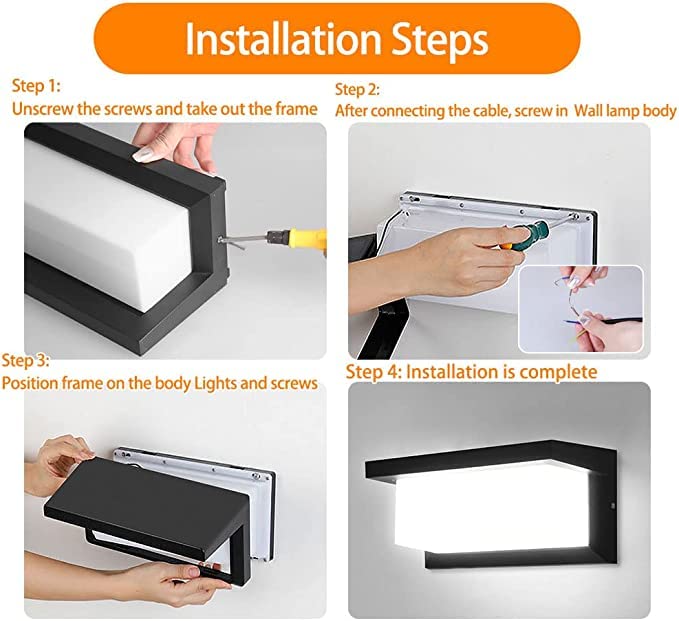 Installation Steps

Step 1:
Unscrew the screws and take out the frame

Step 2:
After connecting the cable, screw in Wall lamp body

Step 3:
Position frame on the body Lights and screws

Step 4: Installation is complete