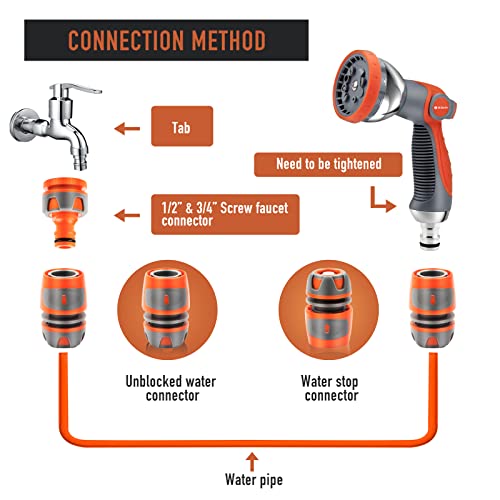 CONNECTION METHOD

Tab

Need to be tightened

1/2" & 3/4" Screw faucet connector

Unblocked water connector

Water stop connector

Water pipe