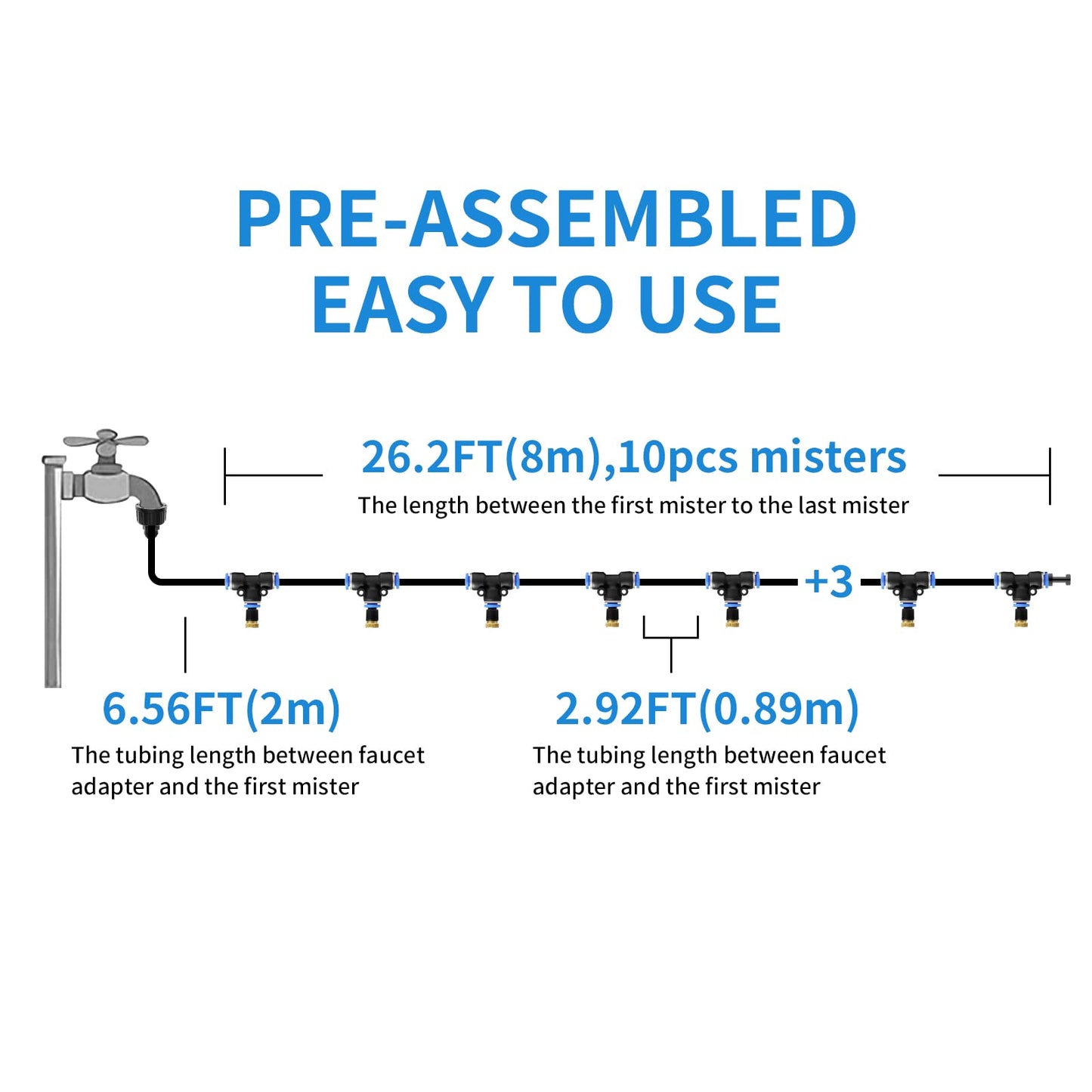 PRE-ASSEMBLED
EASY TO USE

26.2FT(8m),10pcs misters
The length between the first mister to the last mister

+3

6.56FT(2m)
The tubing length between faucet adapter and the first mister

2.92FT(0.89m)
The tubing length between faucet adapter and the first mister