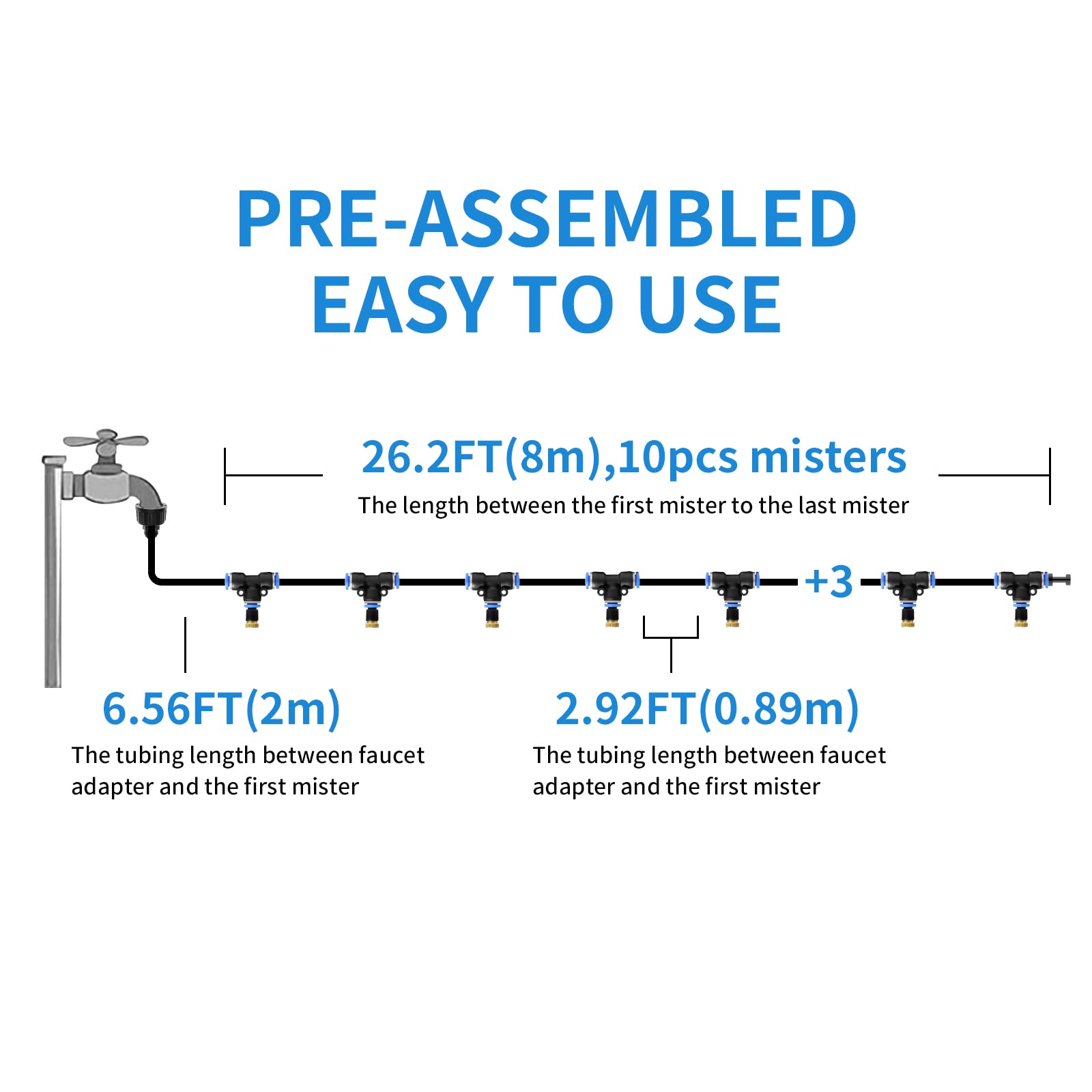 PRE-ASSEMBLED
EASY TO USE

26.2FT(8m),10pcs misters
The length between the first mister to the last mister

+3

6.56FT(2m)
The tubing length between faucet adapter and the first mister

2.92FT(0.89m)
The tubing length between faucet adapter and the first mister