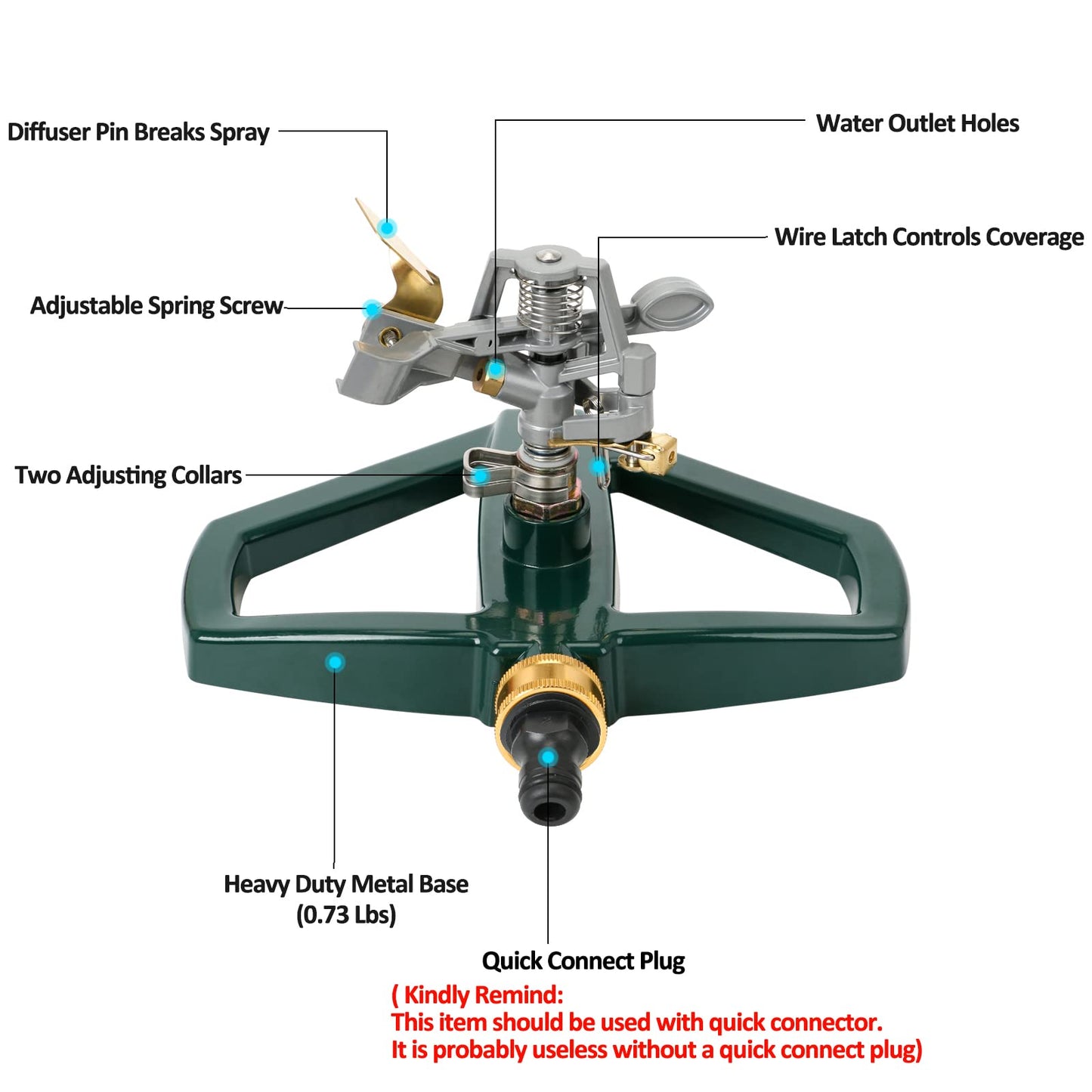 Diffuser Pin Breaks Spray

Water Outlet Holes

Wire Latch Controls Coverage

Adjustable Spring Screw

Two Adjusting Collars

Heavy Duty Metal Base
(0.73 Lbs)

Quick Connect Plug

( Kindly Remind:
This item should be used with quick connector.
It is probably useless without a quick connect plug)