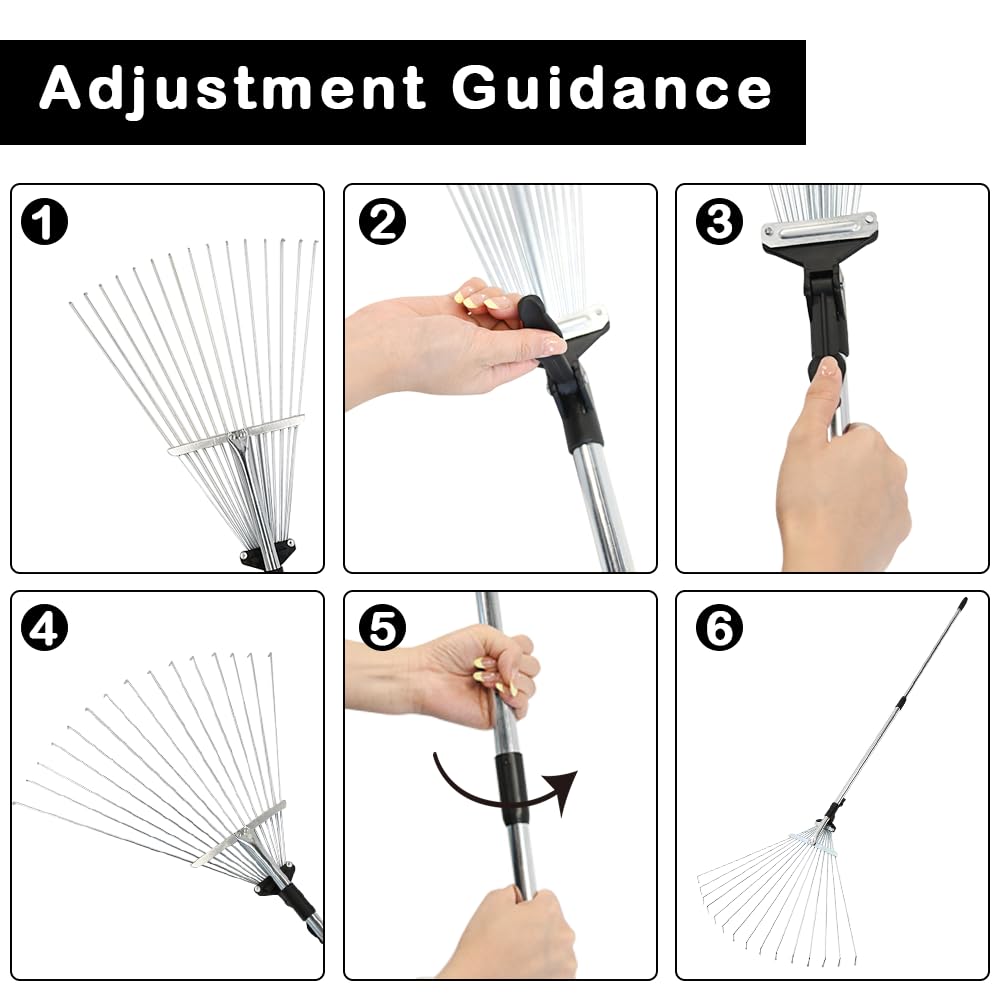 Adjustment Guidance

1

2

3

4

5

6