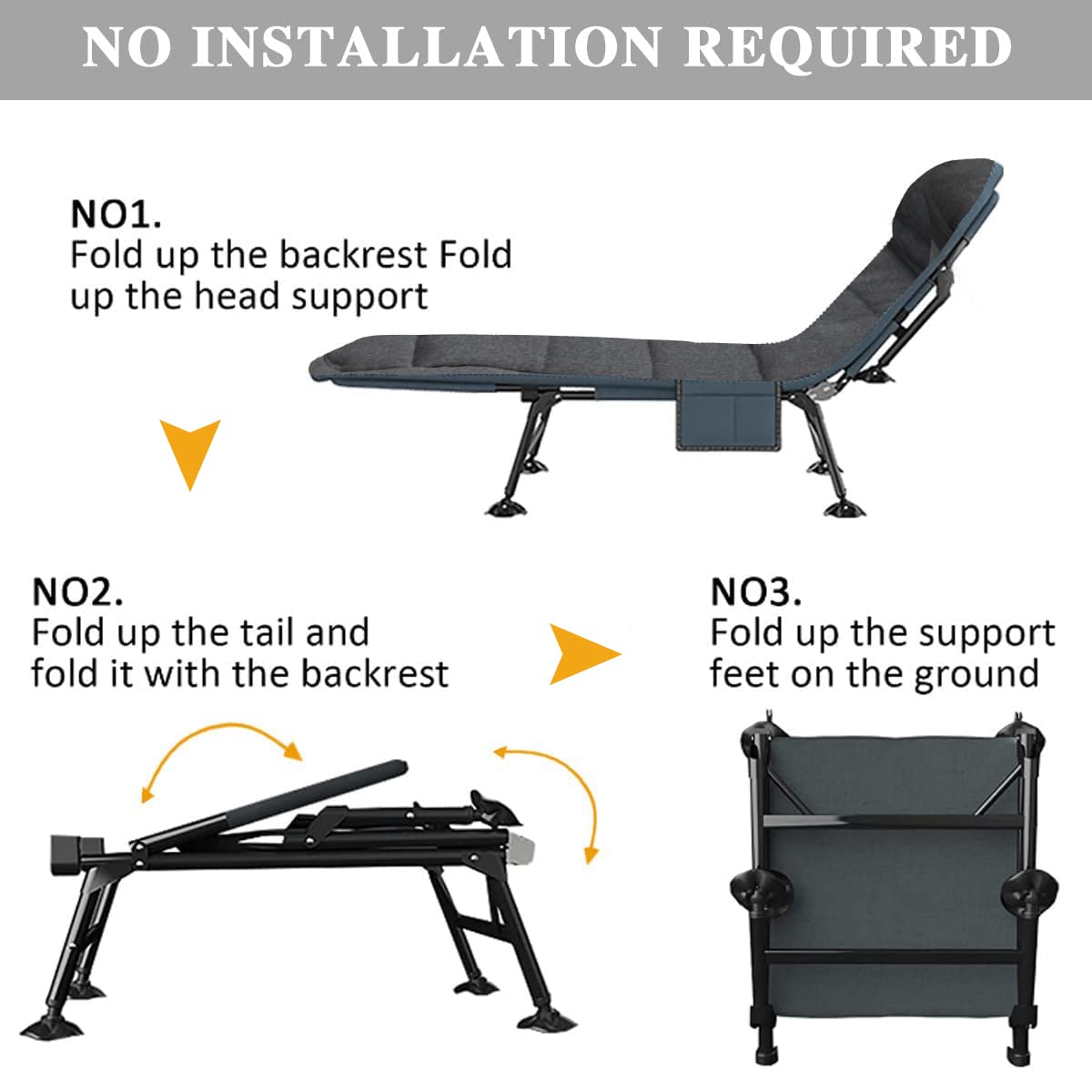 NO INSTALLATION REQUIRED

NO1.
Fold up the backrest Fold up the head support

NO2.
Fold up the tail and fold it with the backrest

NO3.
Fold up the support feet on the ground