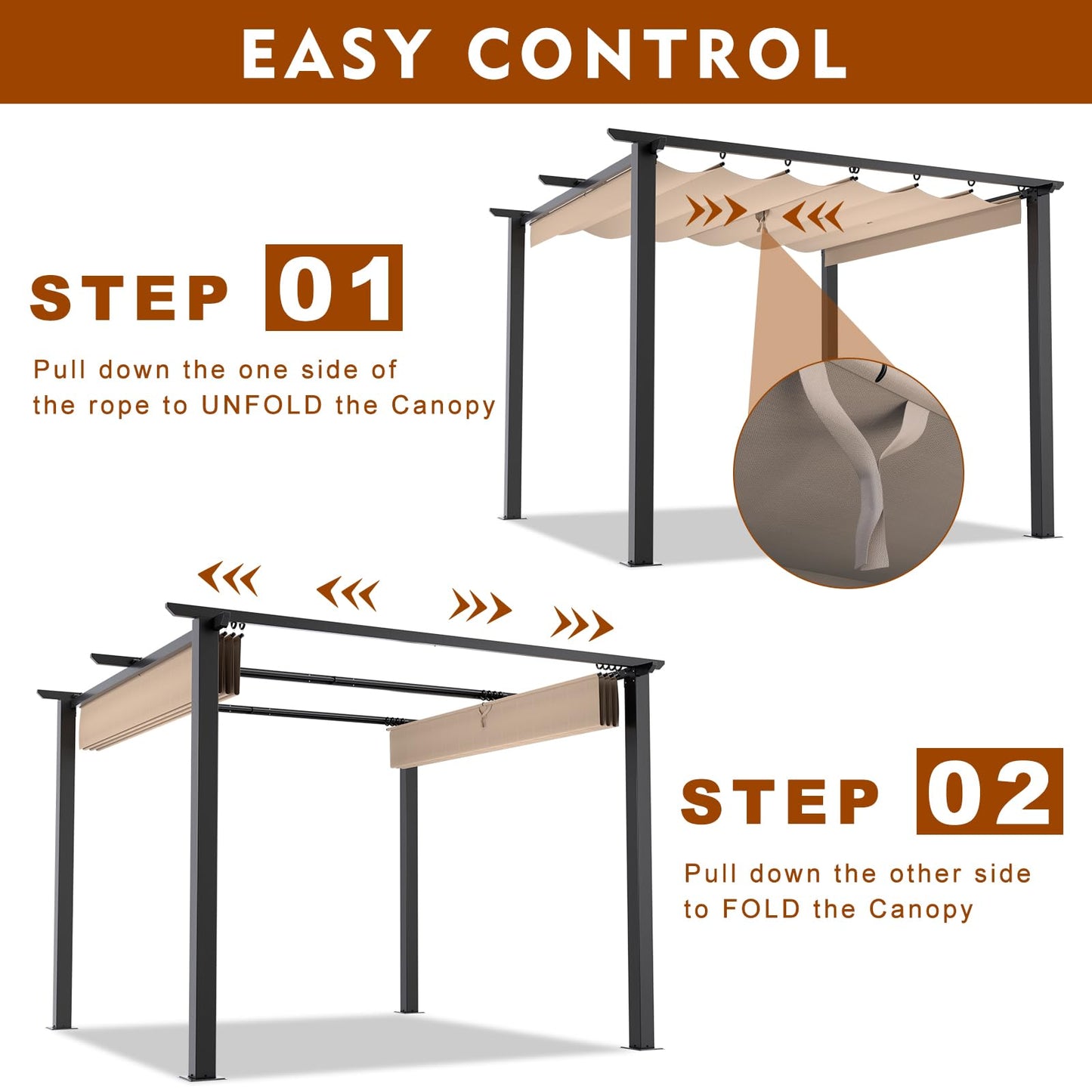 EASY CONTROL

STEP 01

Pull down the one side of the rope to UNFOLD the Canopy

STEP 02

Pull down the other side to FOLD the Canopy