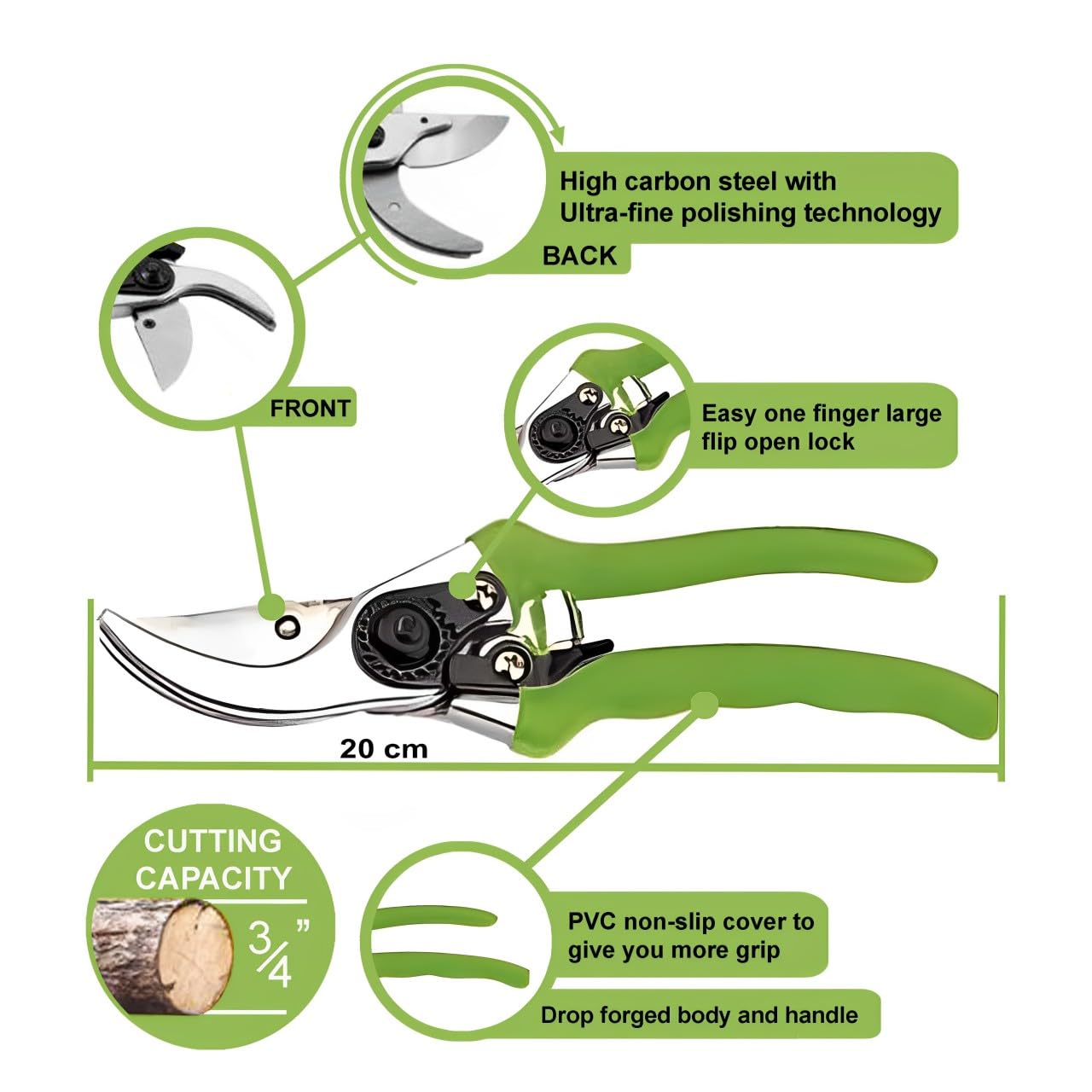 High carbon steel with Ultra-fine polishing technology

BACK

FRONT

Easy one finger large flip open lock

20 cm

CUTTING CAPACITY

$\frac{3}{4}$"

PVC non-slip cover to give you more grip

Drop forged body and handle