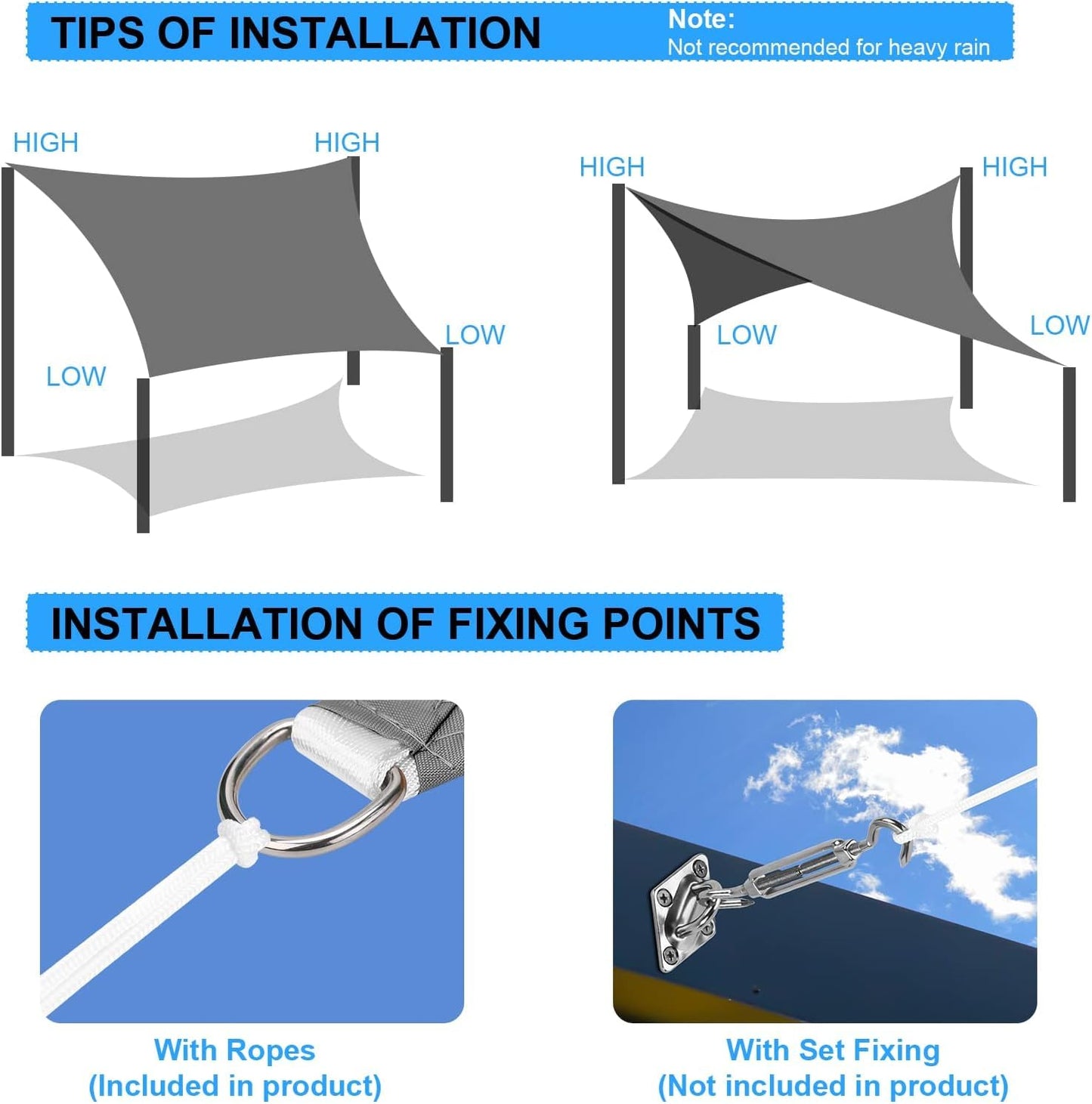 TIPS OF INSTALLATION

Note:
Not recommended for heavy rain

HIGH
HIGH
LOW
LOW

HIGH
HIGH
LOW
LOW

INSTALLATION OF FIXING POINTS

With Ropes
(Included in product)

With Set Fixing
(Not included in product)