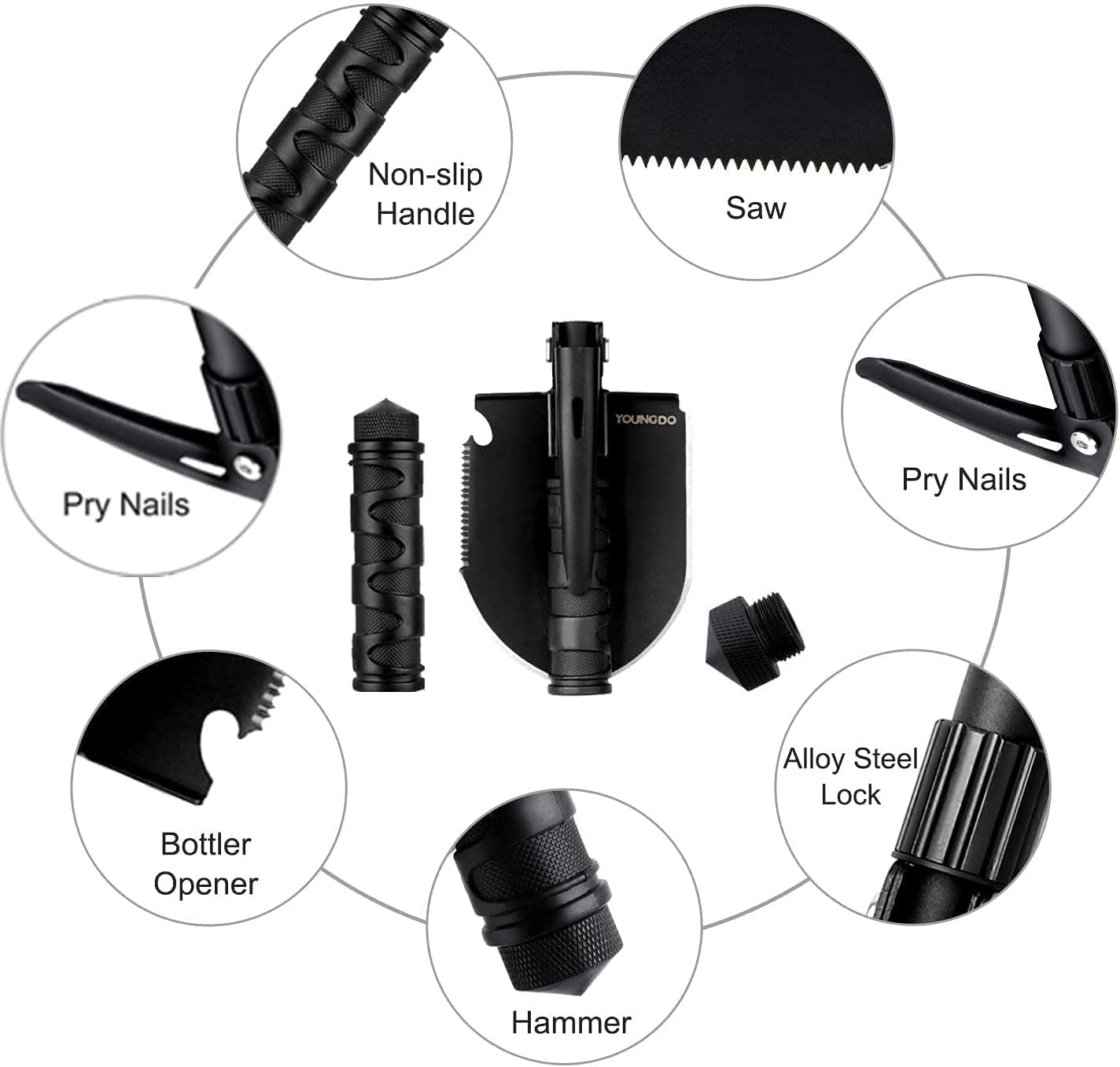 Non-slip Handle

Saw

Pry Nails

YOUNGDO

Pry Nails

Bottler Opener

Alloy Steel Lock

Hammer