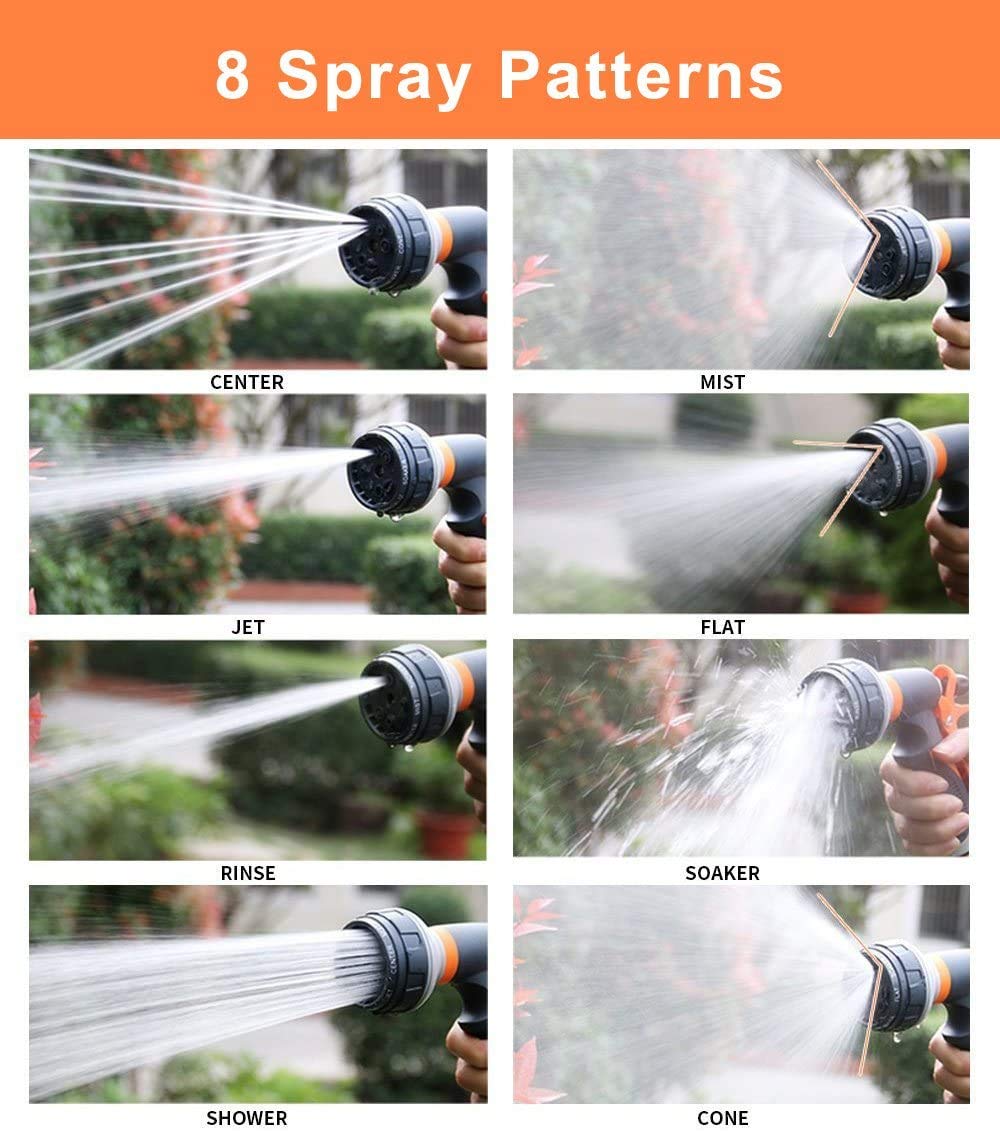 8 Spray Patterns

CENTER

MIST

JET

FLAT

RINSE

SOAKER

SHOWER

CONE