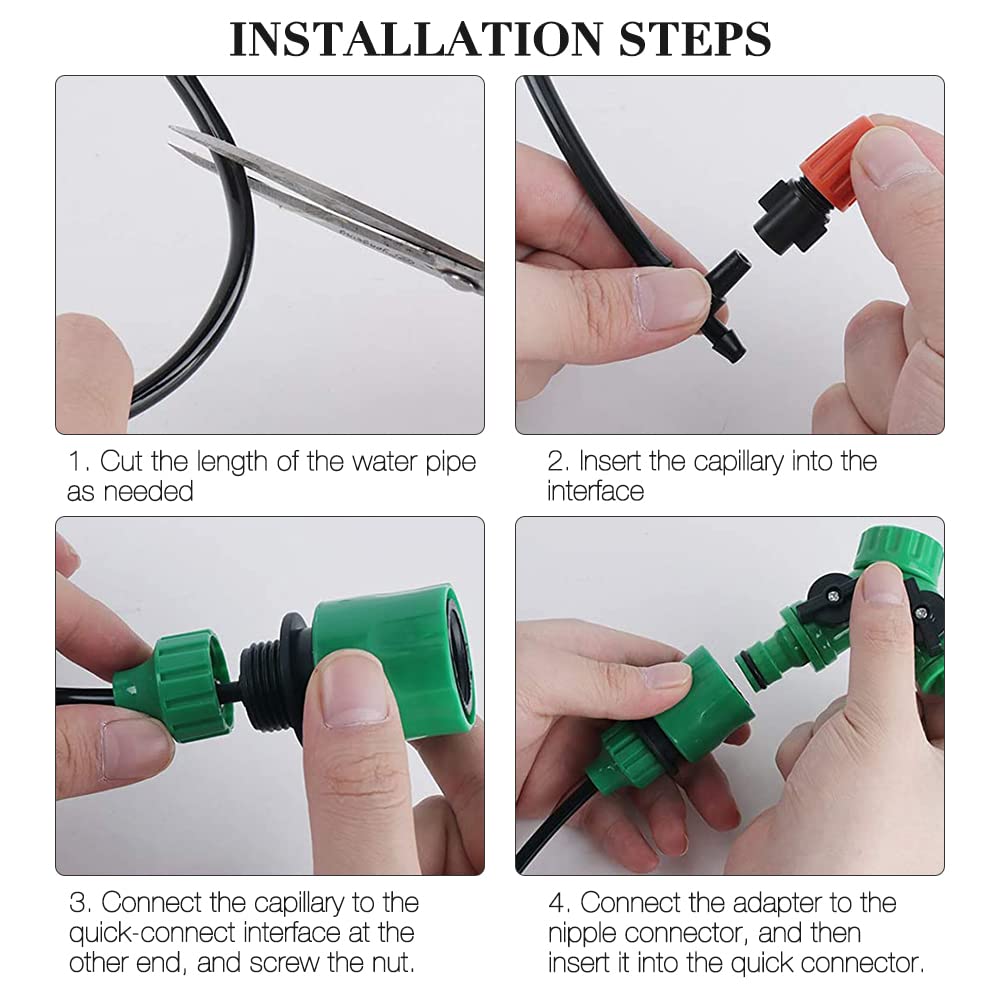 INSTALLATION STEPS

1. Cut the length of the water pipe as needed

2. Insert the capillary into the interface

3. Connect the capillary to the quick-connect interface at the other end, and screw the nut.

4. Connect the adapter to the nipple connector, and then insert it into the quick connector.