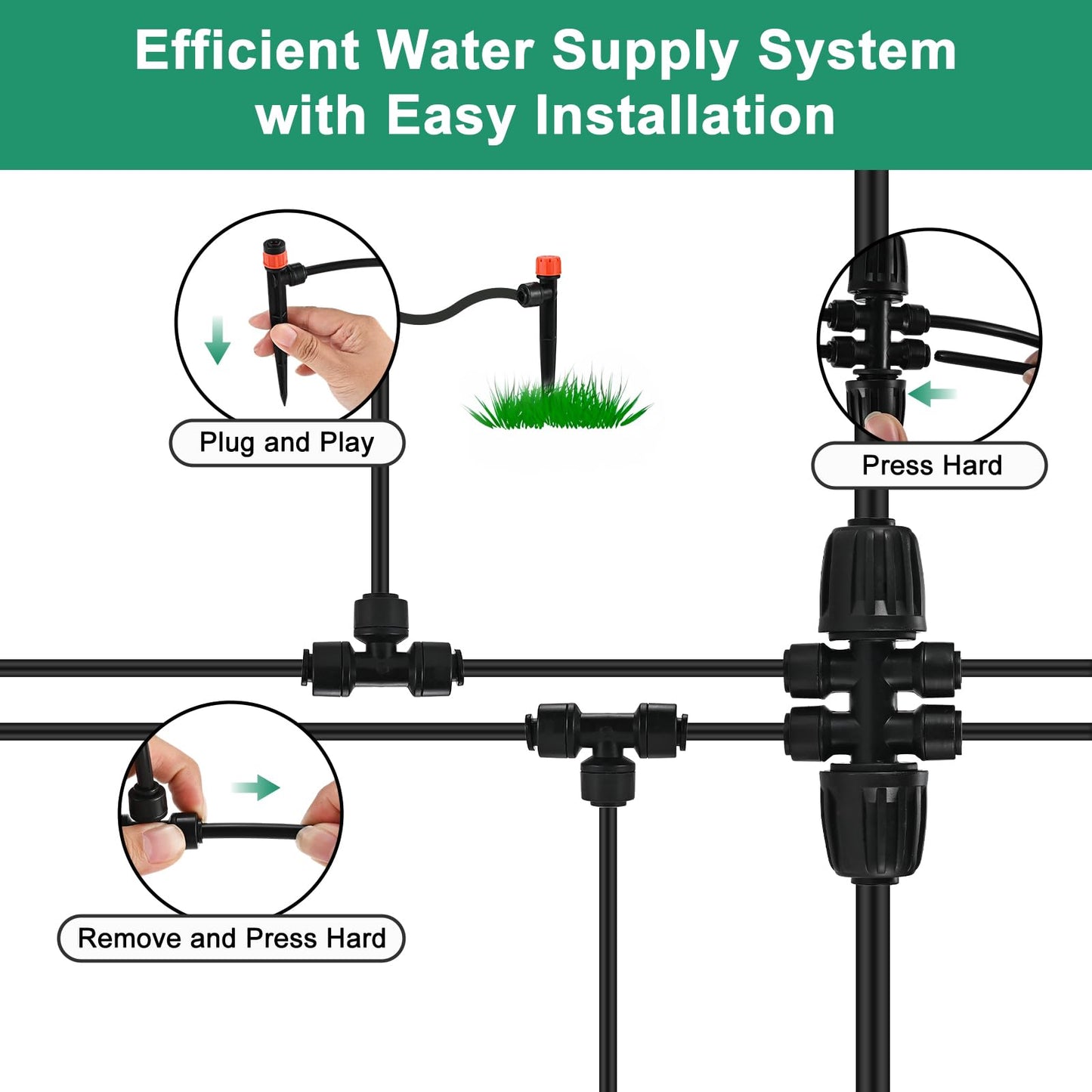 Efficient Water Supply System with Easy Installation

Plug and Play

Press Hard

Remove and Press Hard