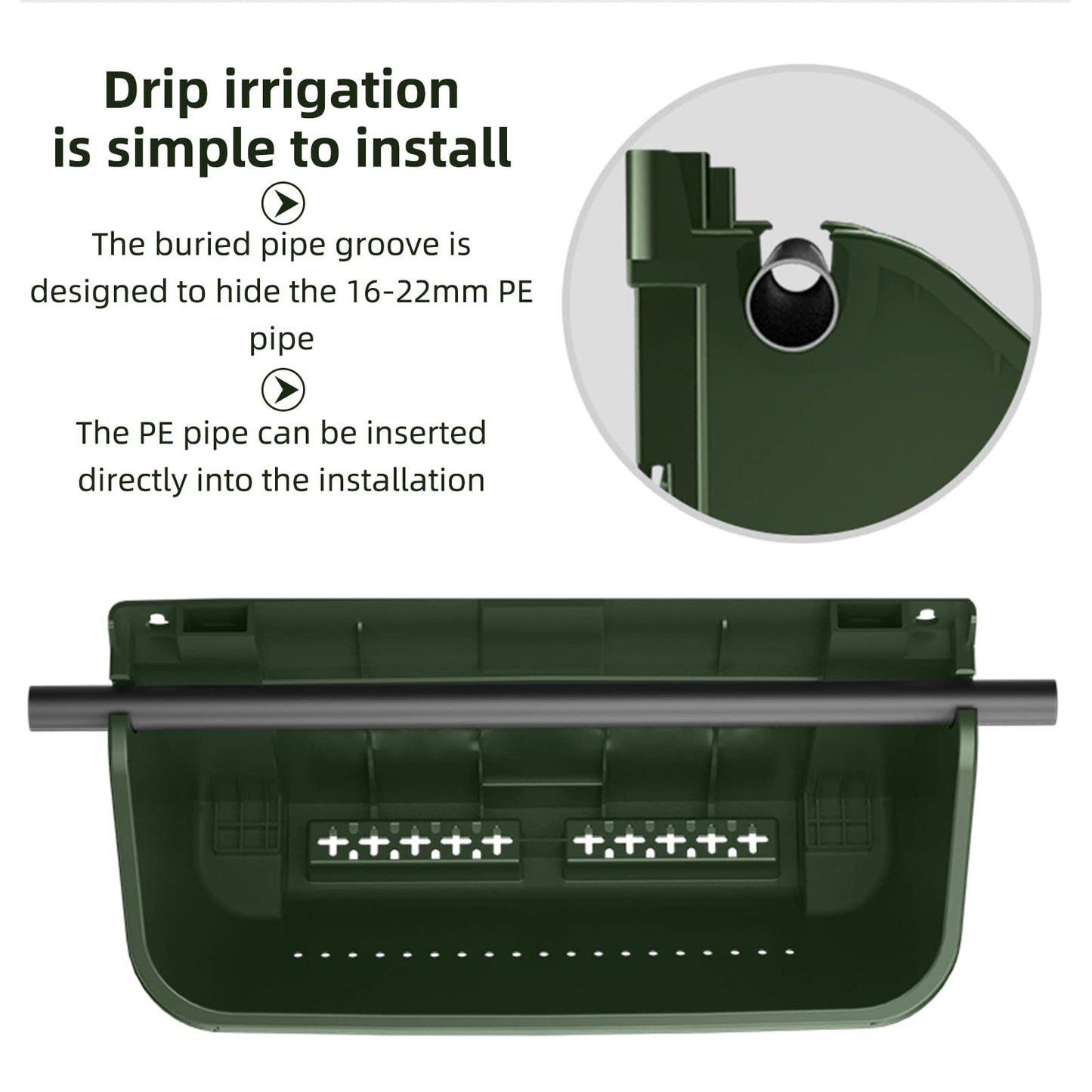 Drip irrigation is simple to install

The buried pipe groove is designed to hide the 16-22mm PE pipe

The PE pipe can be inserted directly into the installation