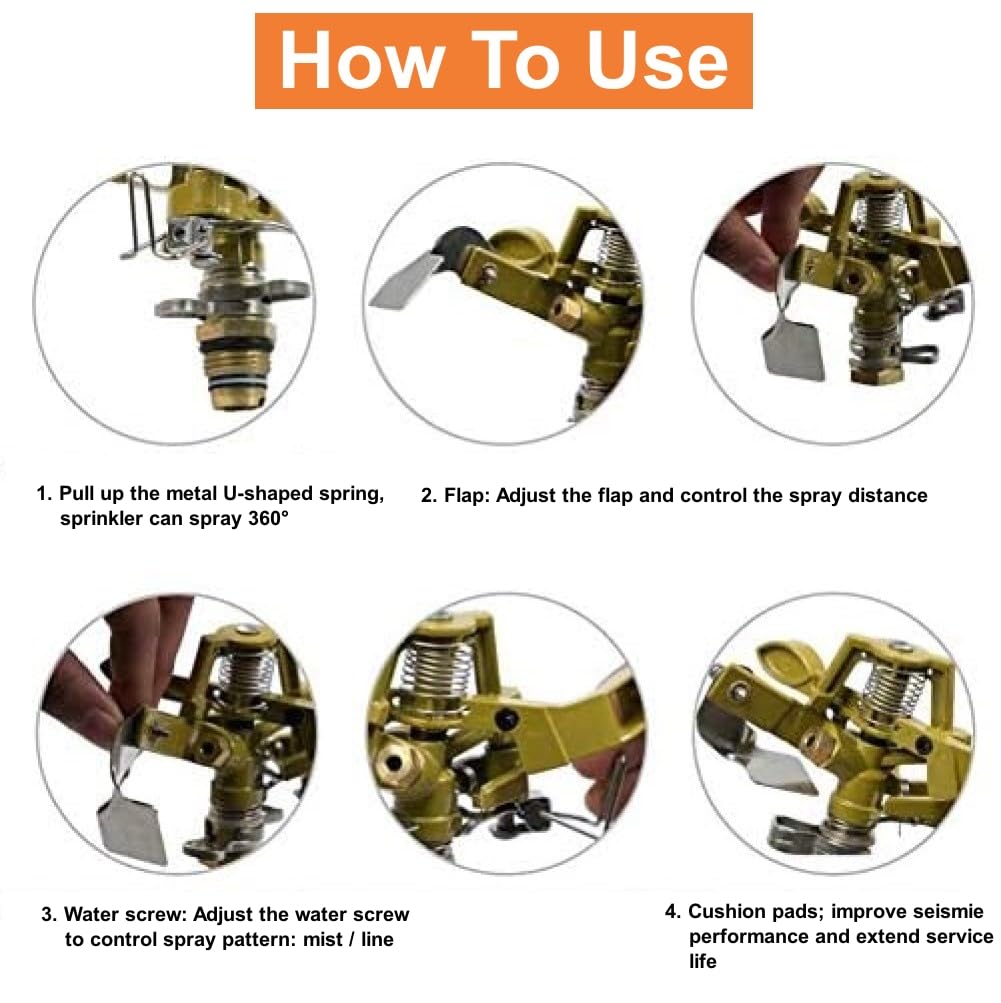 How To Use

1. Pull up the metal U-shaped spring, sprinkler can spray 360°

2. Flap: Adjust the flap and control the spray distance

3. Water screw: Adjust the water screw to control spray pattern: mist / line

4. Cushion pads; improve seismie performance and extend service life